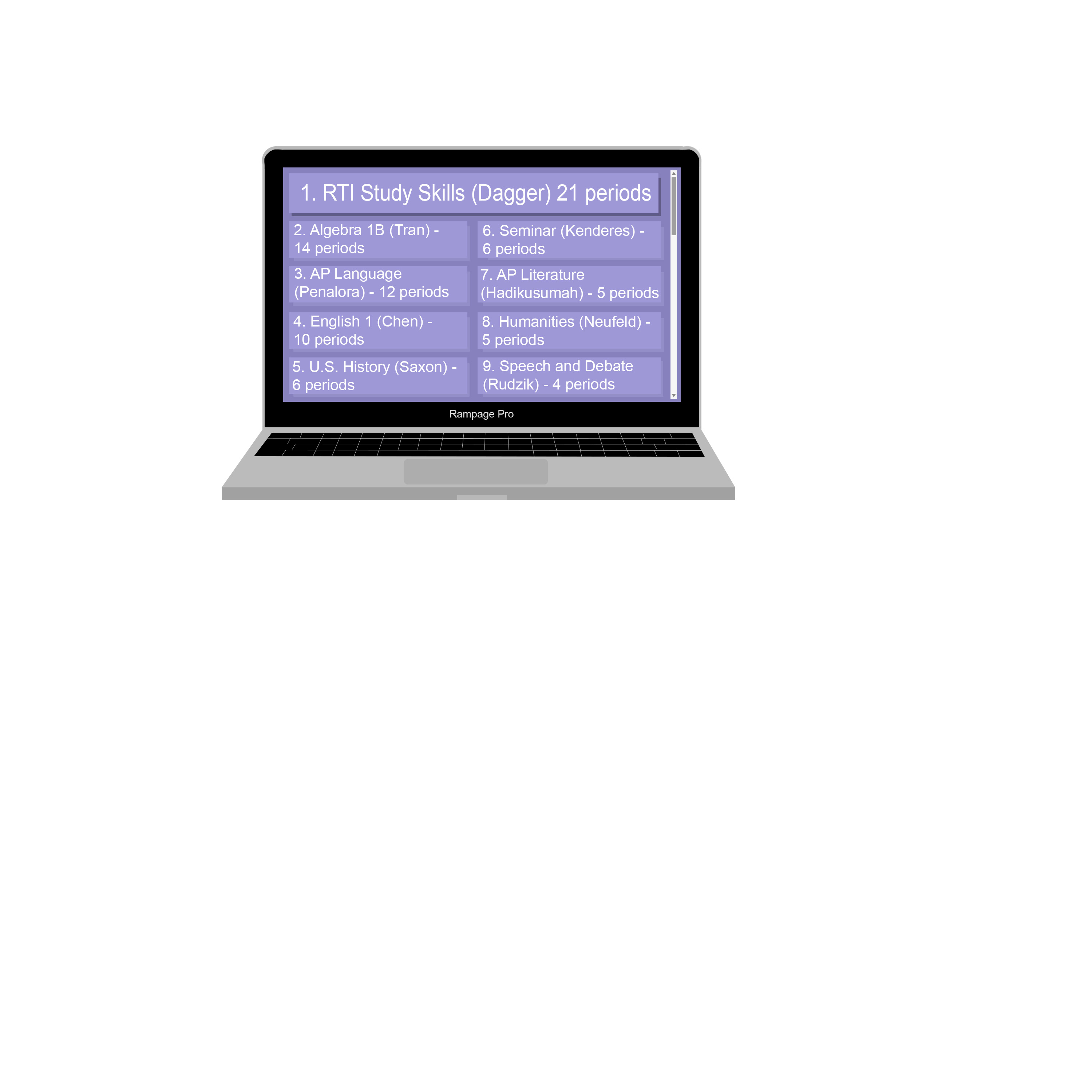 1. RTI Study Skills (Dagger) 21 periods

2. Algebra 1B (Tran) - 14 periods

3. AP Language (Penalora) - 12 periods

4. English 1 (Chen) - 10 periods

5. U.S. History (Saxon) - 6 periods

6. Seminar (Kenderes) - 6 periods

7. AP Literature (Hadikusumah) - 5 periods

8. Humanities (Neufeld) - 5 periods

9. Speech and Debate (Rudzik) - 4 periods

Rampage Pro