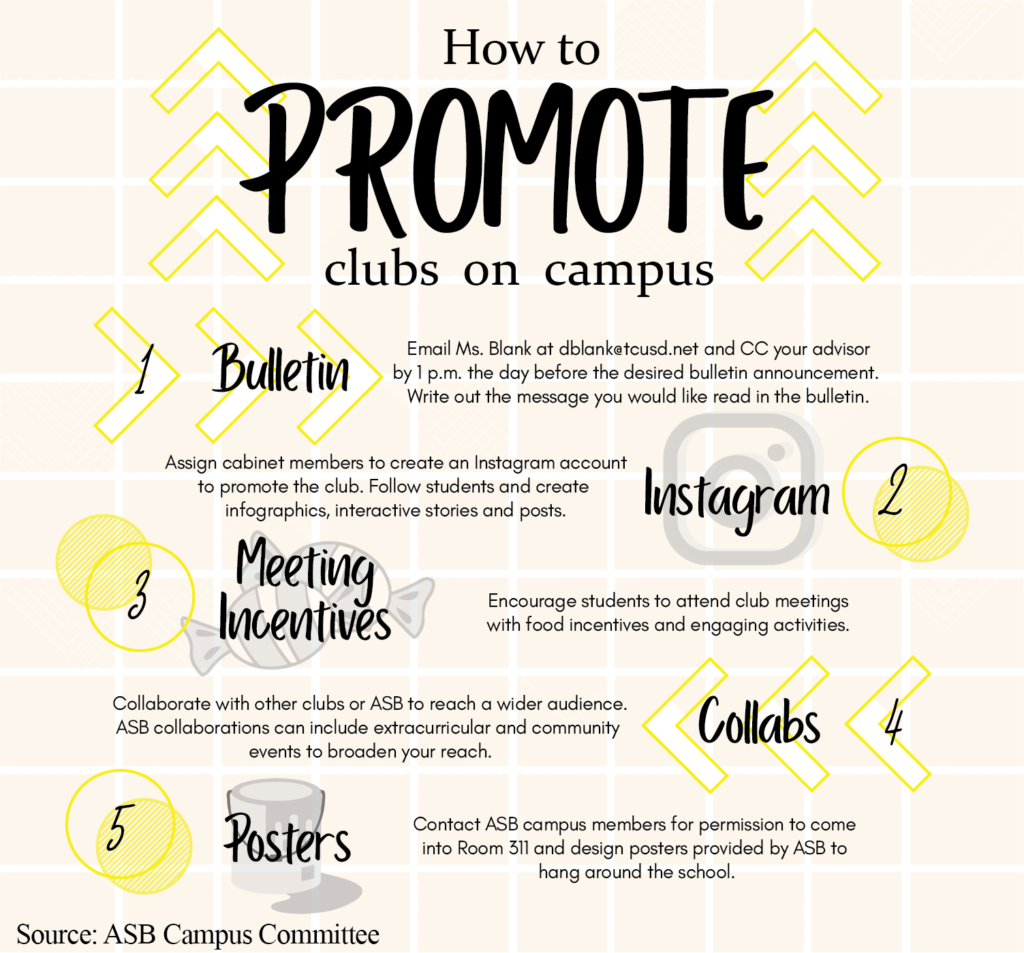 How to
PROMOTE
clubs on campus

1 Bulletin

Email Ms. Blank at dblank@tcusd.net and CC your advisor by 1 p.m. the day before the desired bulletin announcement. Write out the message you would like read in the bulletin.

Assign cabinet members to create an Instagram account to promote the club. Follow students and create infographics, interactive stories and posts.

Instagram 2

3 Meeting Incentives

Encourage students to attend club meetings with food incentives and engaging activities.

Collaborate with other clubs or ASB to reach a wider audience. ASB collaborations can include extracurricular and community events to broaden your reach.

Collabs 4

5 Posters

Contact ASB campus members for permission to come into Room 311 and design posters provided by ASB to hang around the school.

Source: ASB Campus Committee