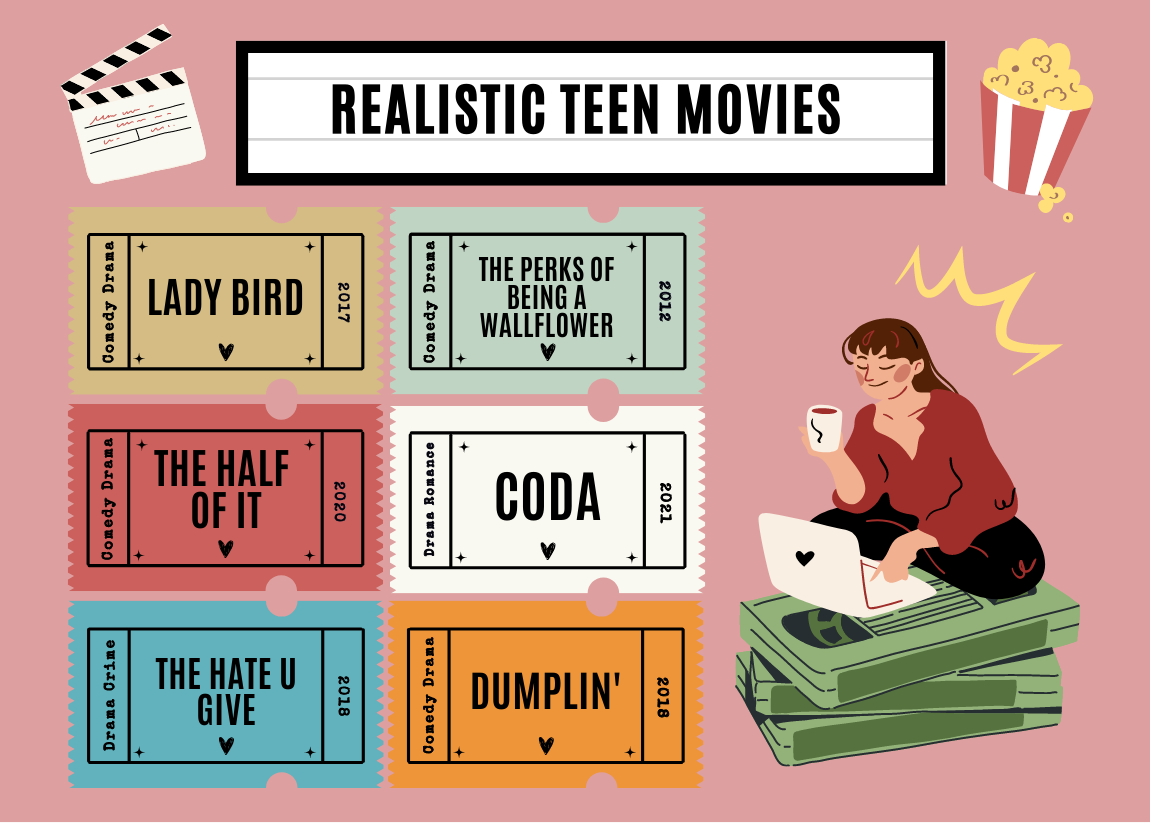 REALISTIC TEEN MOVIES

Comedy Drama
LADY BIRD
2017

Comedy Drama
THE PERKS OF BEING A WALLFLOWER
2012

Comedy Drama
THE HALF OF IT
2020

Drama Romance
CODA
2021

Drama Crime
THE HATE U GIVE
2018

Comedy Drama
DUMPLIN'
2018