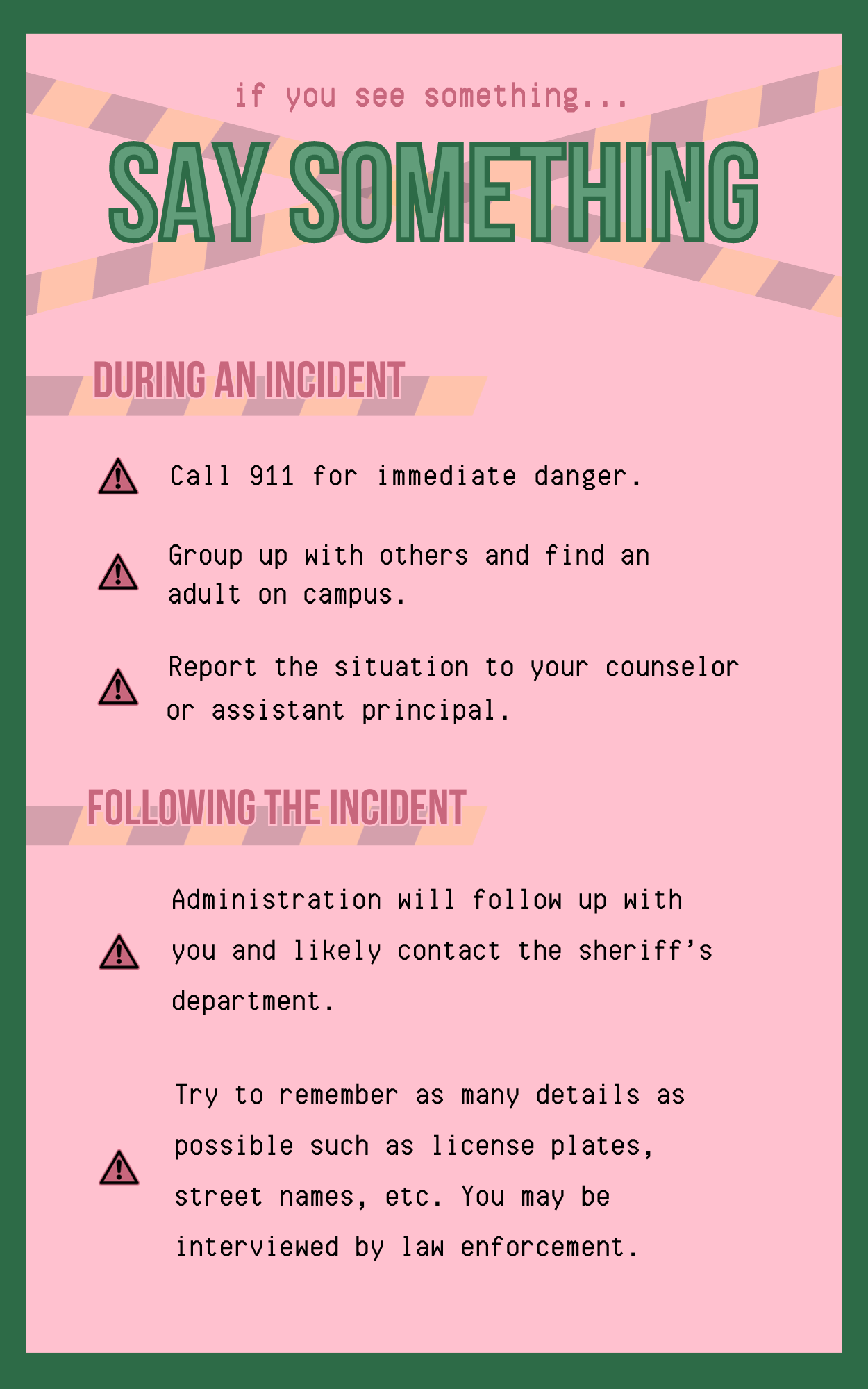 if you see something...

SAY SOMETHING

DURING AN INCIDENT

Call 911 for immediate danger.

Group up with others and find an adult on campus.

Report the situation to your counselor or assistant principal.

FOLLOWING THE INCIDENT

Administration will follow up with you and likely contact the sheriff's department.

Try to remember as many details as possible such as license plates, street names, etc. You may be interviewed by law enforcement.